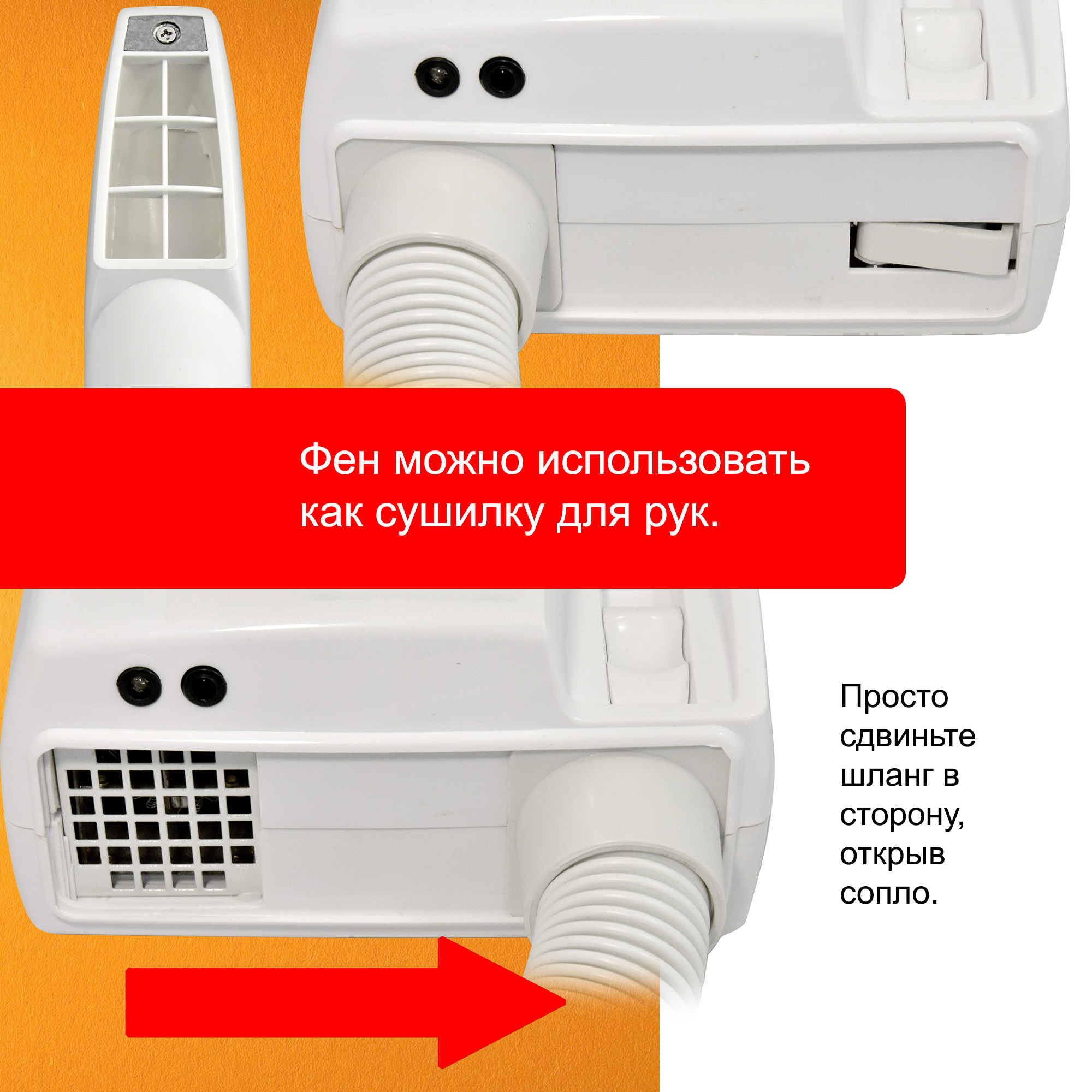 Фен можно использовать как сушилку для рук.

Просто сдвиньте шланг в сторону, открыв сопло.