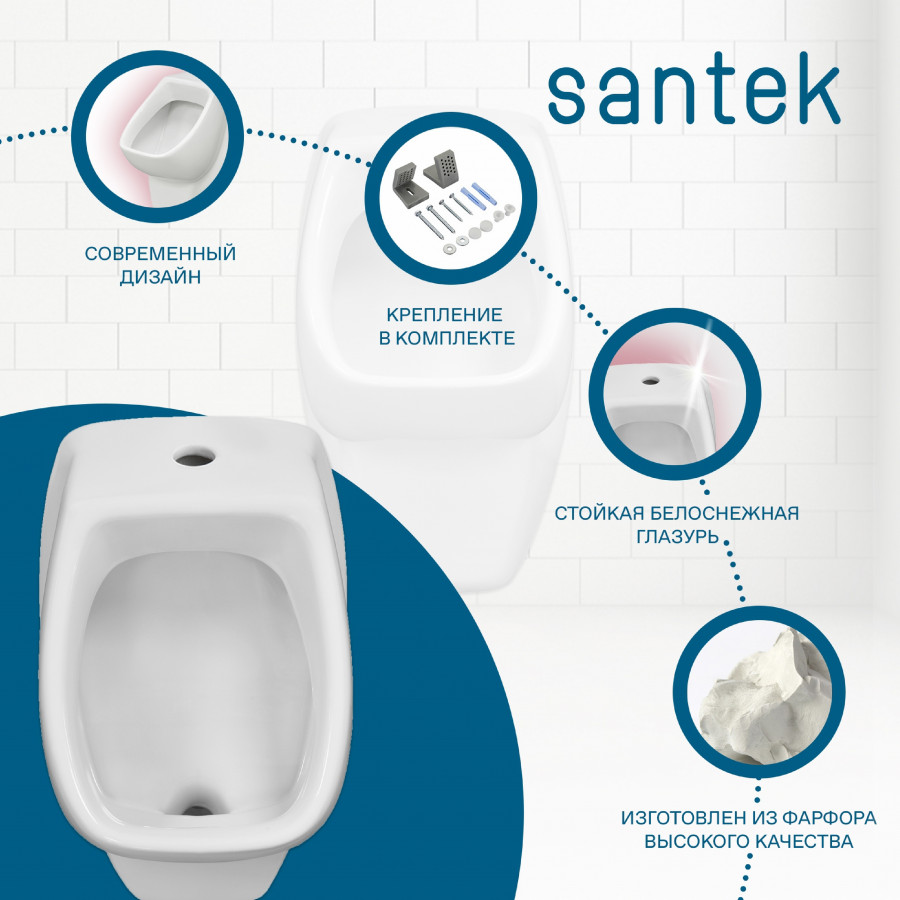 santek

СОВРЕМЕННЫЙ ДИЗАЙН

КРЕПЛЕНИЕ В КОМПЛЕКТЕ

СТОЙКАЯ БЕЛОСНЕЖНАЯ ГЛАЗУРЬ

ИЗГОТОВЛЕН ИЗ ФАРФОРА ВЫСОКОГО КАЧЕСТВА