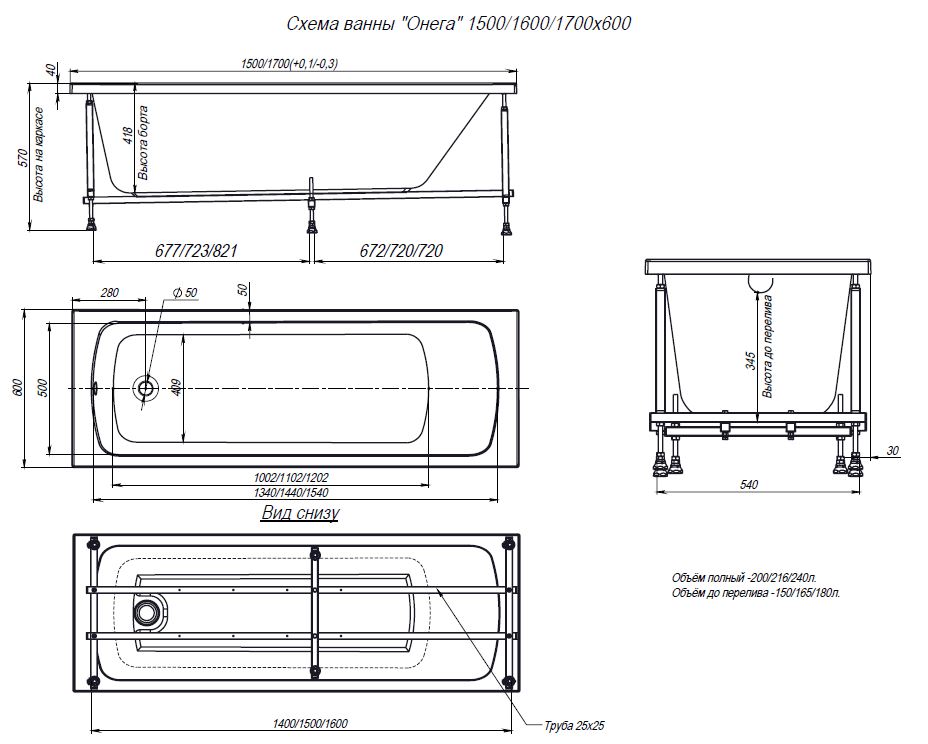 Схема ванны "Онега" 1500/1600/1700х600

40
1500/1700(+0,1/-0,3)
570
Высота на каркасе
418
Высота борта
677/723/821
672/720/720

280
$\phi$ 50
50
600
500
409
1002/1102/1202
1340/1440/1540

345
Высота до перелива
30
540

Вид снизу

Объём полный -200/216/240л.
Объём до перелива -150/165/180л.

1400/1500/1600
Труба 25х25