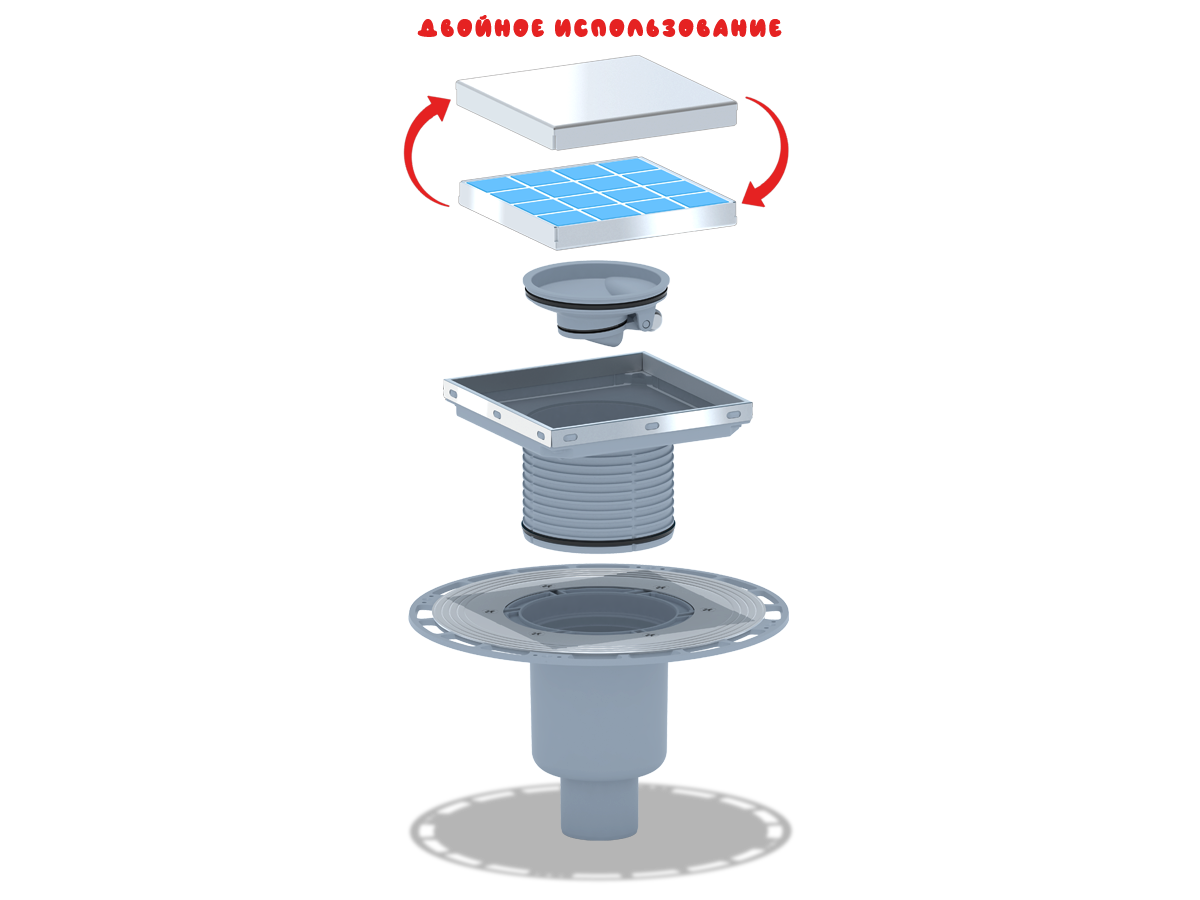 ДВОЙНОЕ ИСПОЛЬЗОВАНИЕ